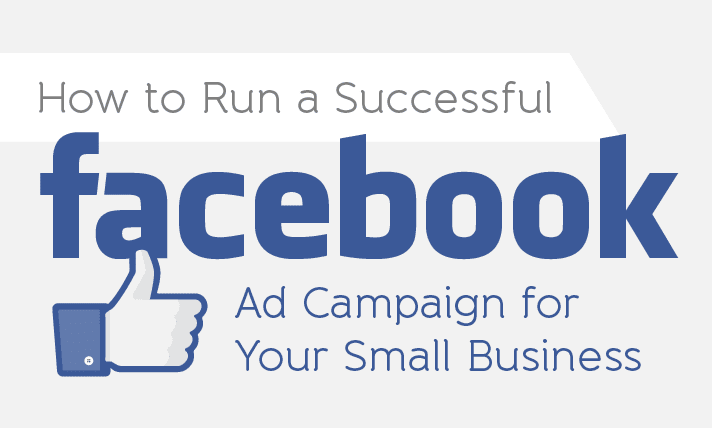 How to Run a Successful
facebook
Ad Campaign for
Your Small Business